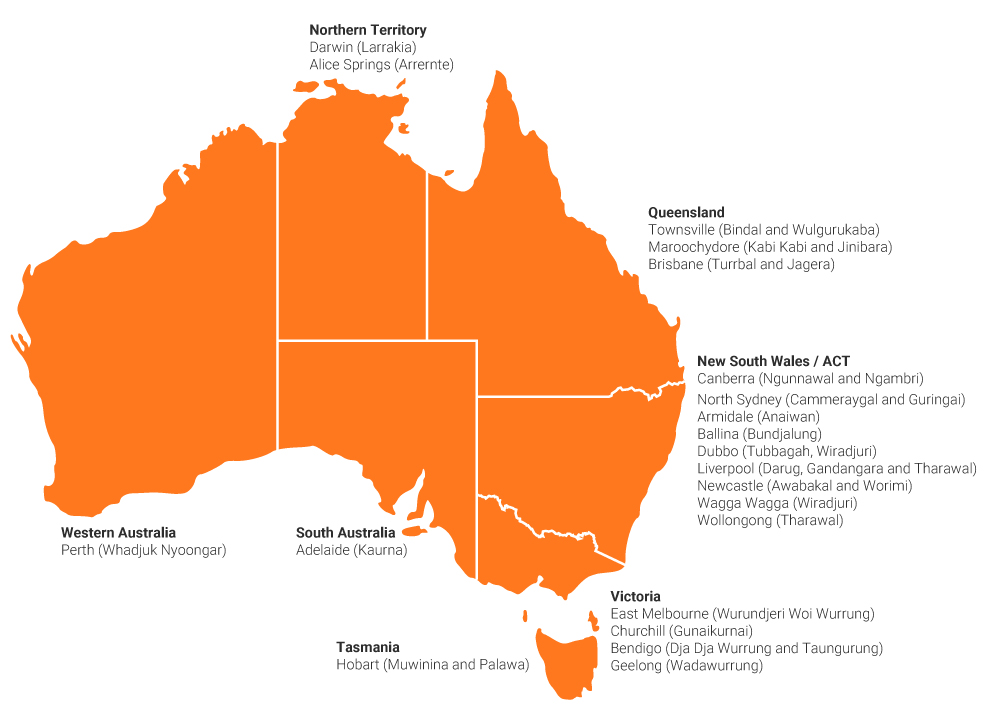 Northern Territory
Darwin (Larrakia)
Alice Springs (Arrernte)

Queensland
Townsville (Bindal and Wulgurukaba)
Maroochydore (Kabi Kabi and Jinibara)
Brisbane (Turrbal and Jagera)

New South Wales / ACT
Canberra (Ngunnawal and Ngambri)
North Sydney (Cammeraygal and Guringai)
Armidale (Anaiwan)
Ballina (Bundjalung)
Dubbo (Tubbagah, Wiradjuri)
Liverpool (Darug, Gandangara and Tharawal)
Newcastle (Awabakal and Worimi)
Wagga Wagga (Wiradjuri)
Wollongong (Tharawal)

Western Australia
Perth (Whadjuk Nyoongar)

South Australia
Adelaide (Kaurna)

Victoria
East Melbourne (Wurundjeri Woi Wurrung)
Churchill (Gunaikurnai)
Bendigo (Dja Dja Wurrung and Taungurung)
Geelong (Wadawurrung)

Tasmania
Hobart (Muwinina and Palawa)