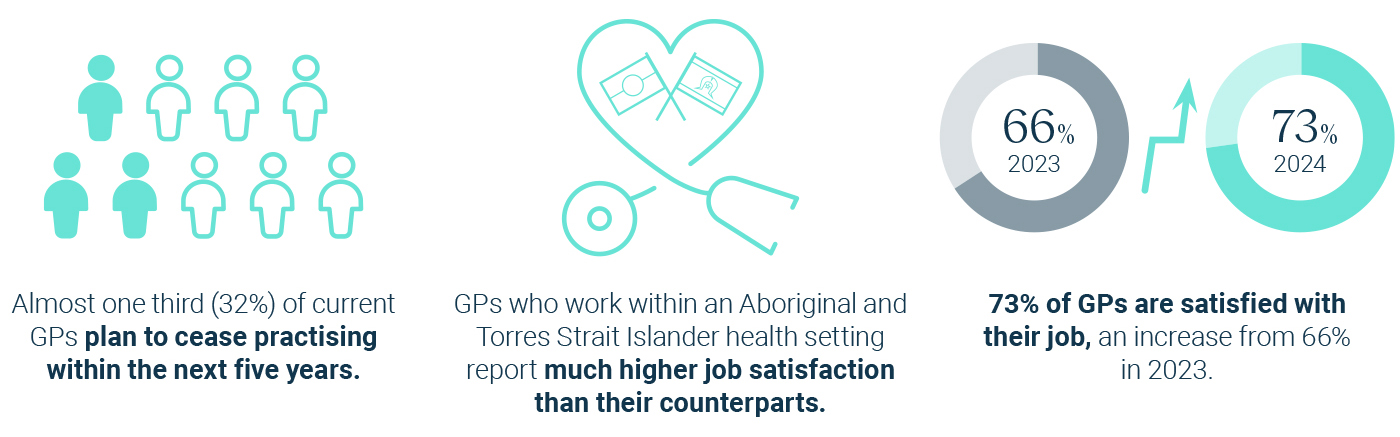 Almost one third (32%) of current GPs plan to cease practising within the next five years.

GPs who work within an Aboriginal and Torres Strait Islander health setting report much higher job satisfaction than their counterparts.

66%
2023

73%
2024

73% of GPs are satisfied with their job, an increase from 66% in 2023.