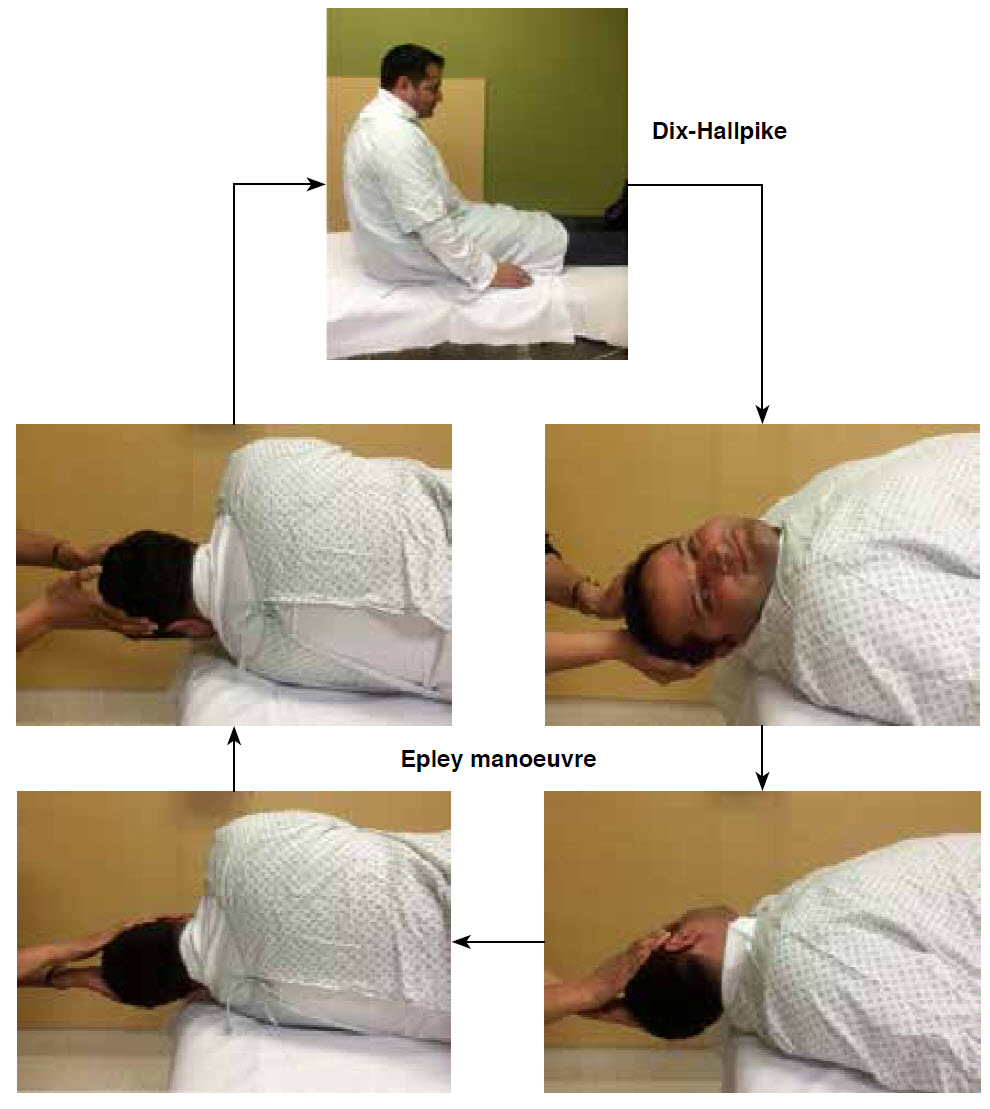 Dix-Hallpike

Epley manoeuvre