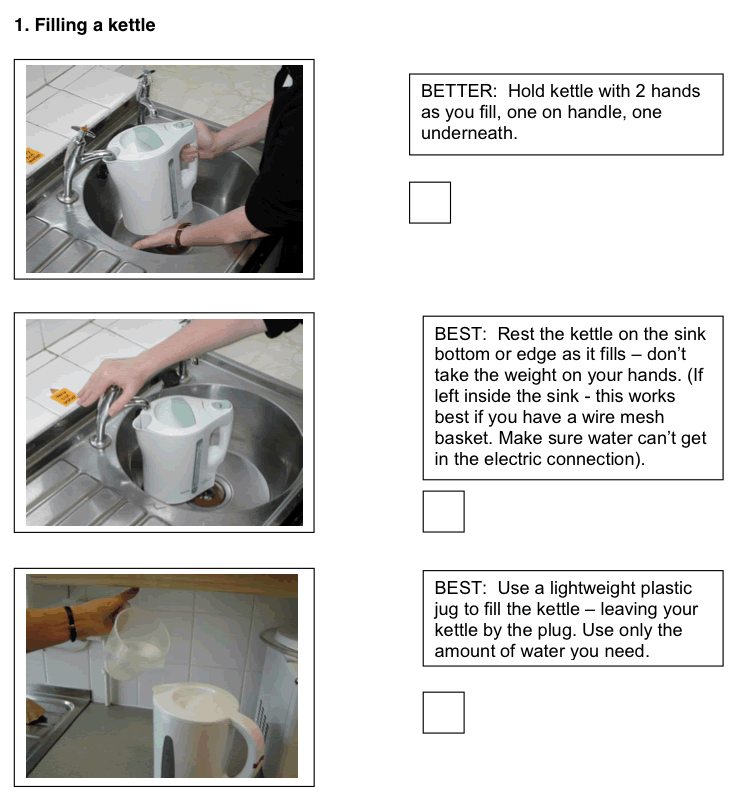 1. Filling a kettle

BETTER: Hold kettle with 2 hands as you fill, one on handle, one underneath.

BEST: Rest the kettle on the sink bottom or edge as it fills – don't take the weight on your hands. (If left inside the sink - this works best if you have a wire mesh basket. Make sure water can't get in the electric connection).

BEST: Use a lightweight plastic jug to fill the kettle – leaving your kettle by the plug. Use only the amount of water you need.