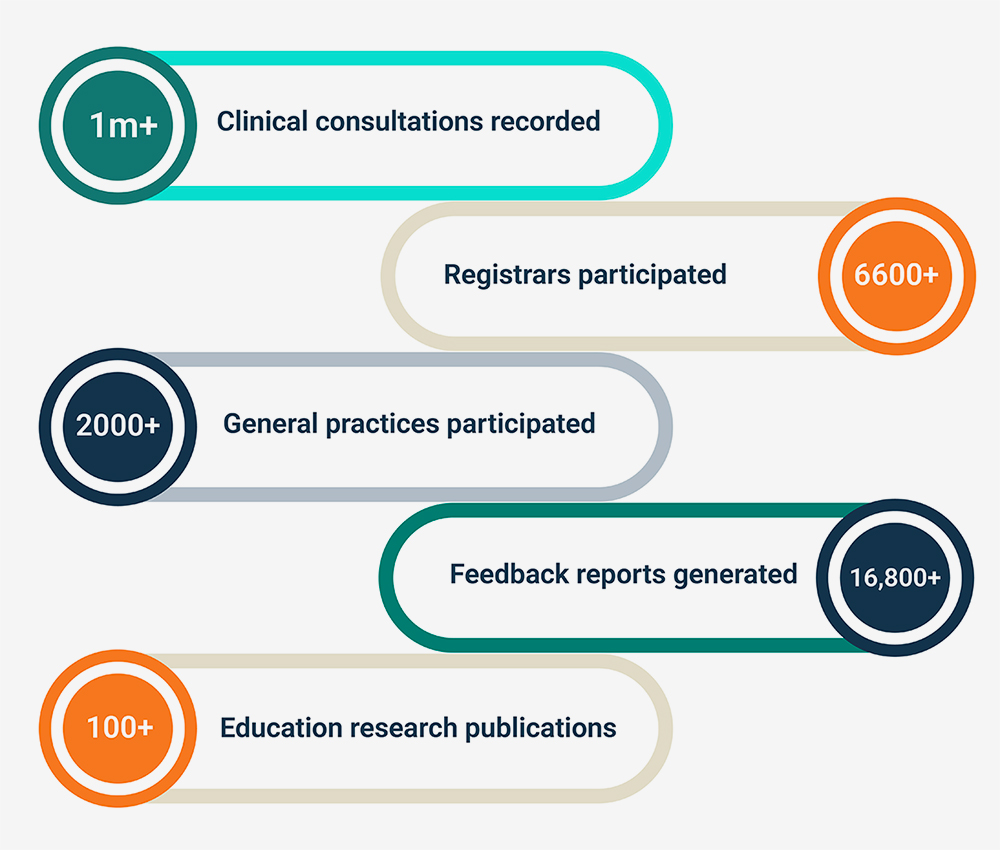 1m+ Clinical consultations recorded

Registrars participated 6600+

2000+ General practices participated

Feedback reports generated 16,800+

100+ Education research publications